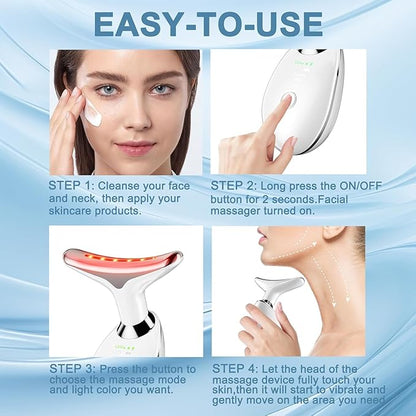 EASY-TO-USE

STEP 1: Cleanse your face and neck, then apply your skincare products.

STEP 2: Long press the ON/OFF button for 2 seconds.Facial massager turned on.

STEP 3: Press the button to choose the massage mode and light color you want.

STEP 4: Let the head of the massage device fully touch your skin,then it will start to vibrate and gently move on the area you need.